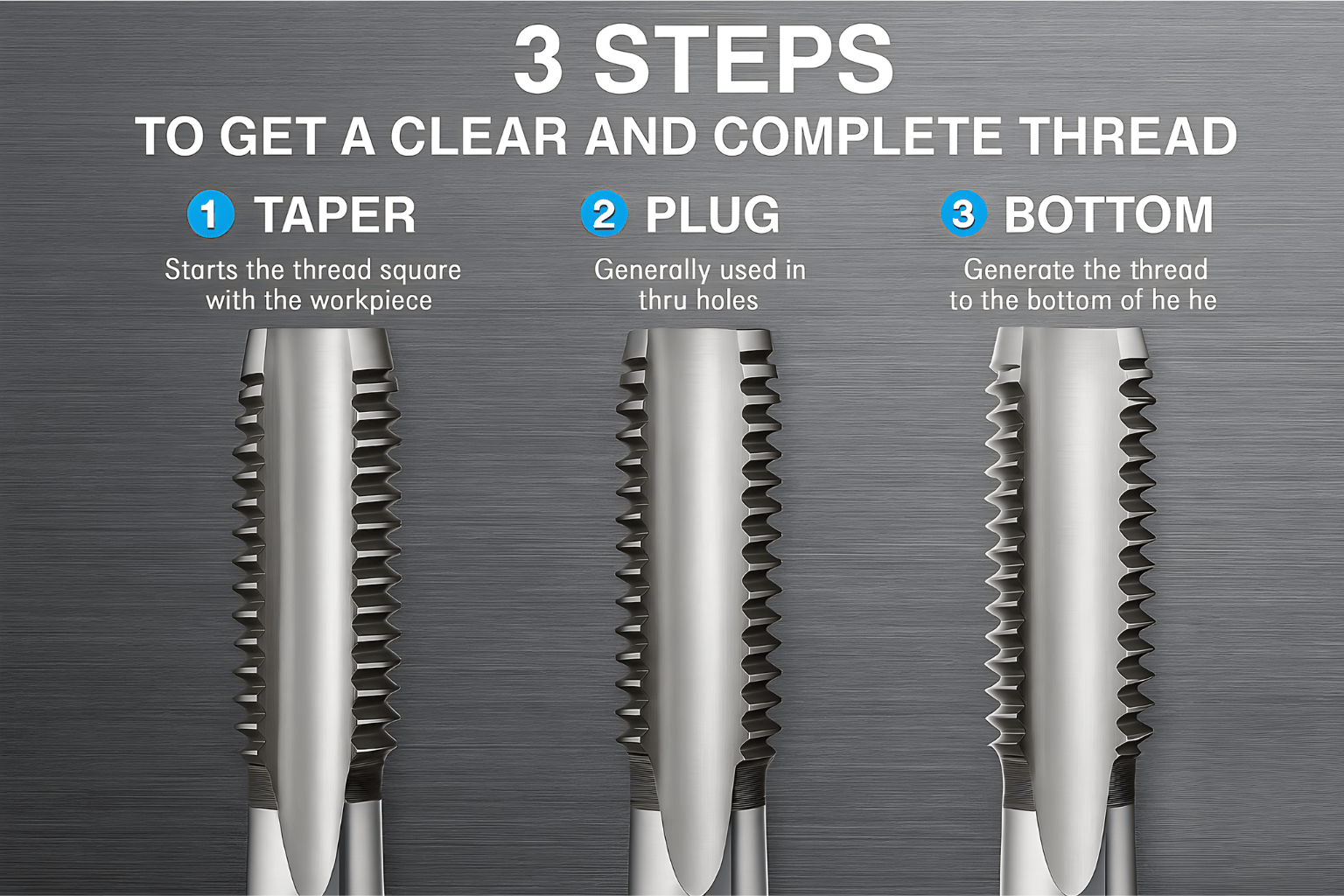 3 STEPS
TO GET A CLEAR AND COMPLETE THREAD

1 TAPER
Starts the thread square with the workpiece

2 PLUG
Generally used in thru holes

3 BOTTOM
Generate the thread to the bottom of he he