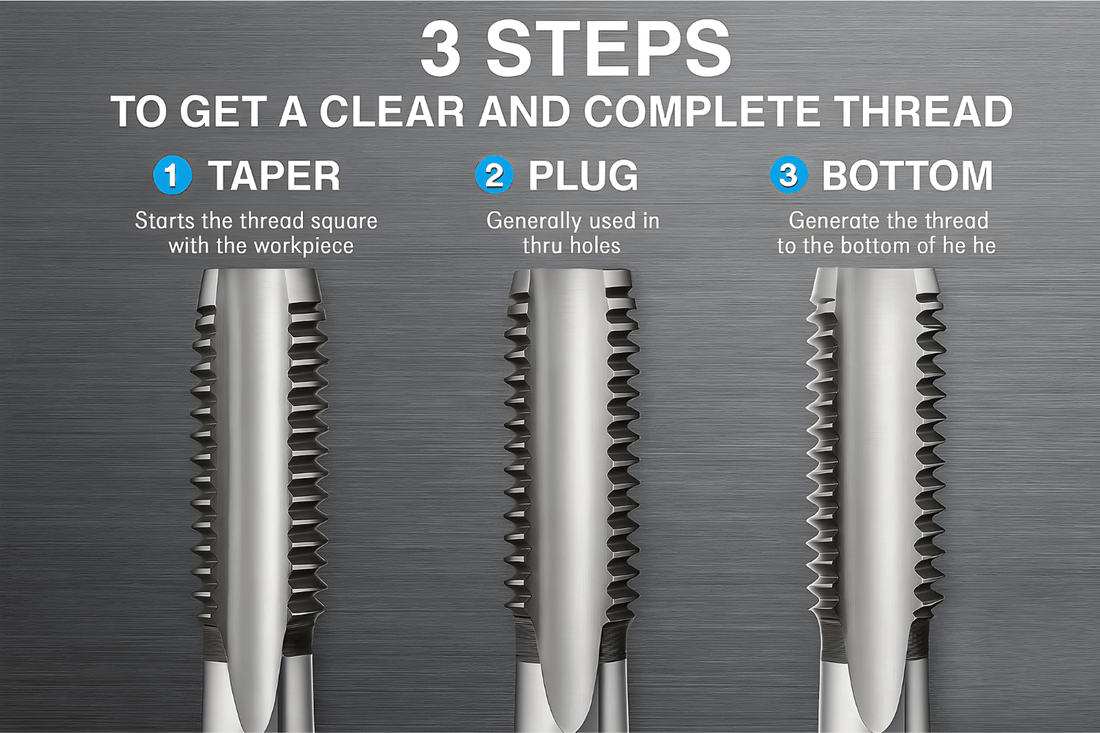 3 STEPS
TO GET A CLEAR AND COMPLETE THREAD

1 TAPER
Starts the thread square with the workpiece

2 PLUG
Generally used in thru holes

3 BOTTOM
Generate the thread to the bottom of he he