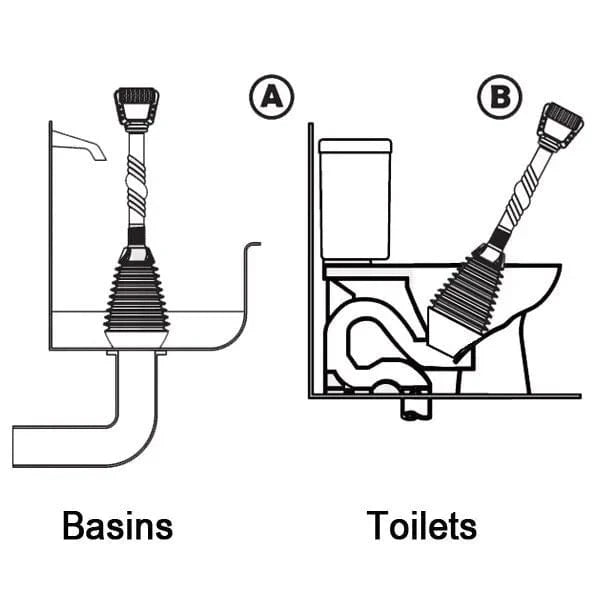 A

B

Basins

Toilets