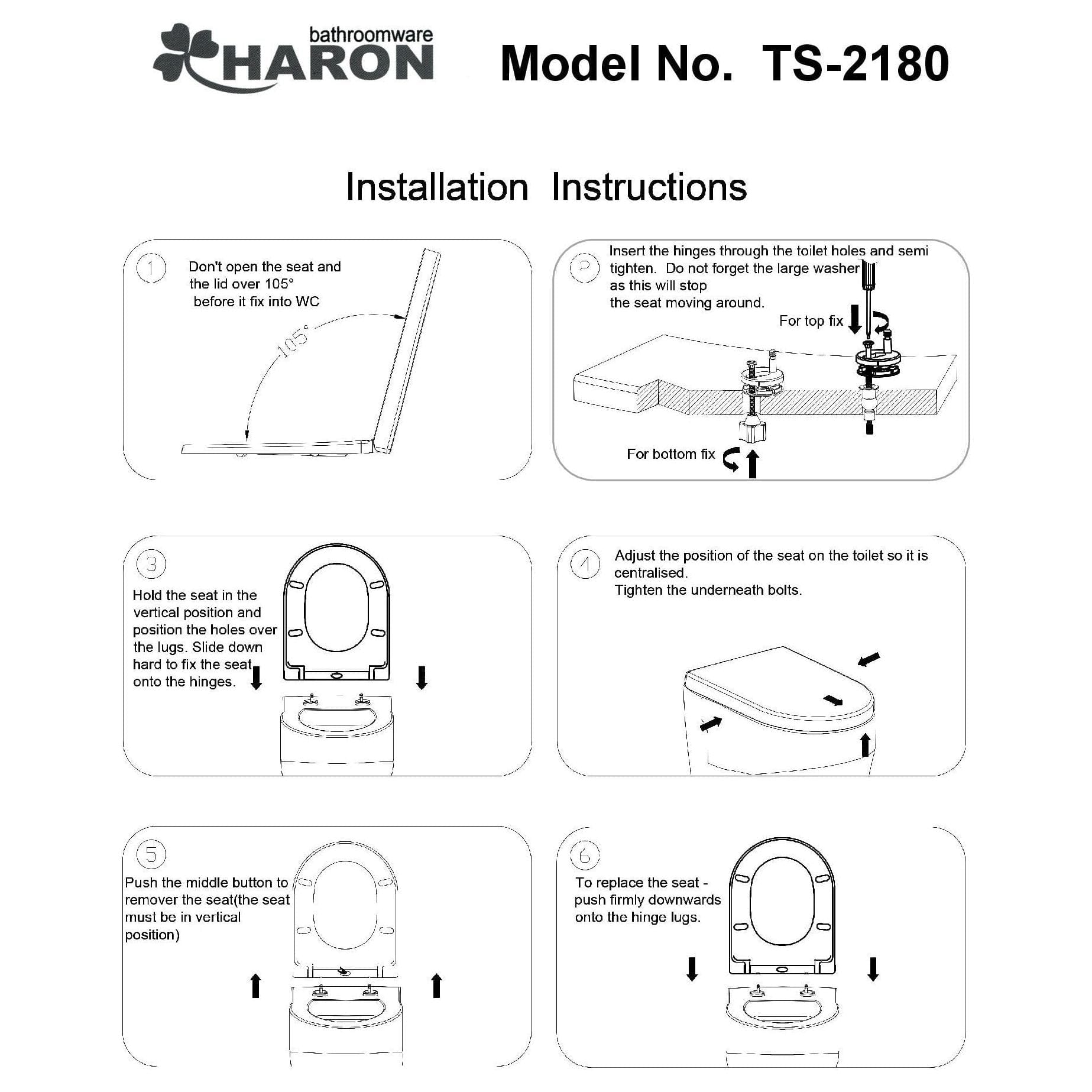 bathroomware
HARON

Model No. TS-2180

Installation Instructions

1

Don't open the seat and the lid over 105° before it fix into WC

105°

2

Insert the hinges through the toilet holes and semi tighten. Do not forget the large washer as this will stop the seat moving around.

For top fix

For bottom fix

3

Hold the seat in the vertical position and position the holes over the lugs. Slide down hard to fix the seat onto the hinges.

4

Adjust the position of the seat on the toilet so it is centralised.
Tighten the underneath bolts.

5

Push the middle button to remover the seat(the seat must be in vertical position)

6

To replace the seat - push firmly downwards onto the hinge lugs.