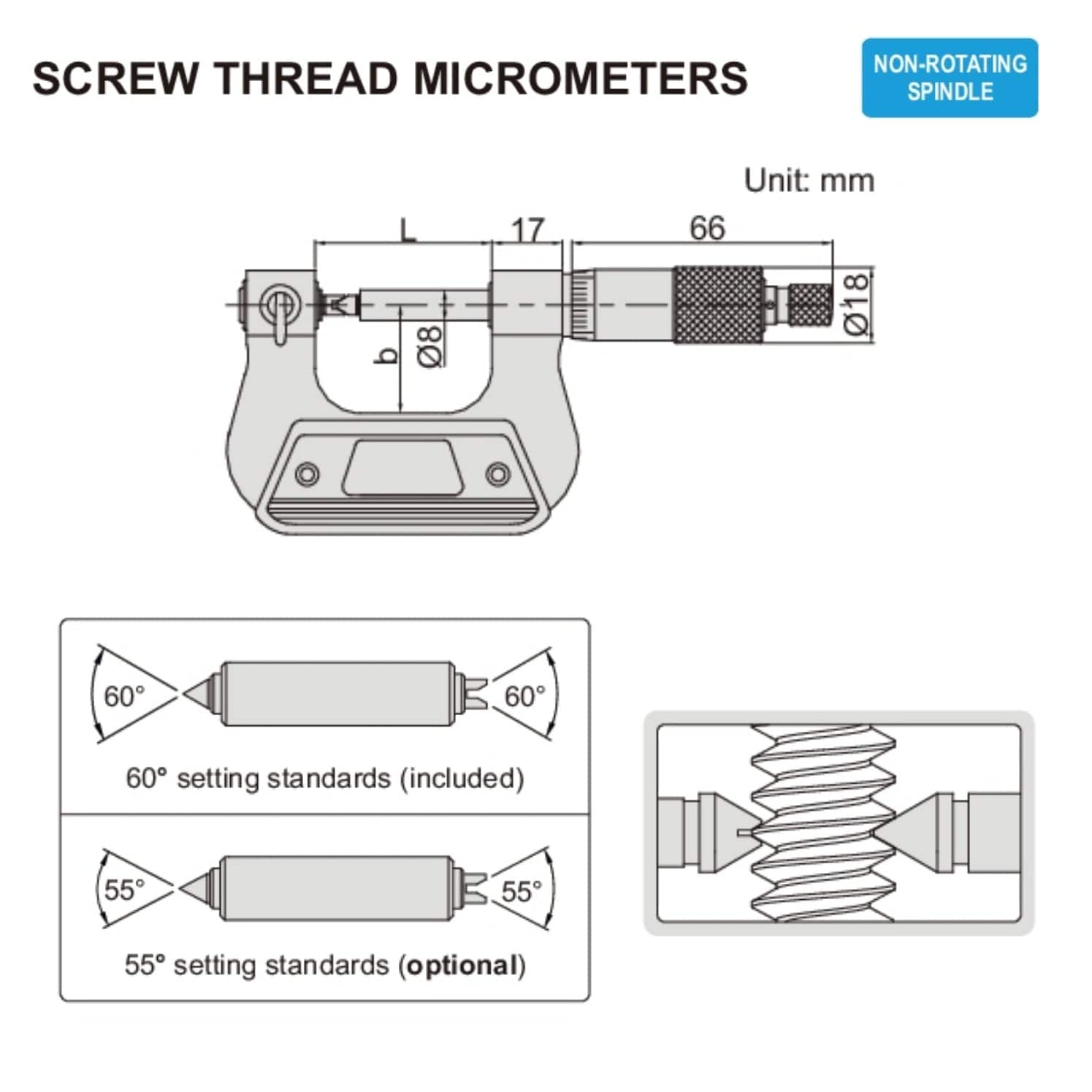 SCREW THREAD MICROMETERS

NON-ROTATING SPINDLE

Unit: mm

L

17

66

Ø18

b

Ø8

60°

60°

60° setting standards (included)

55°

55°

55° setting standards (optional)